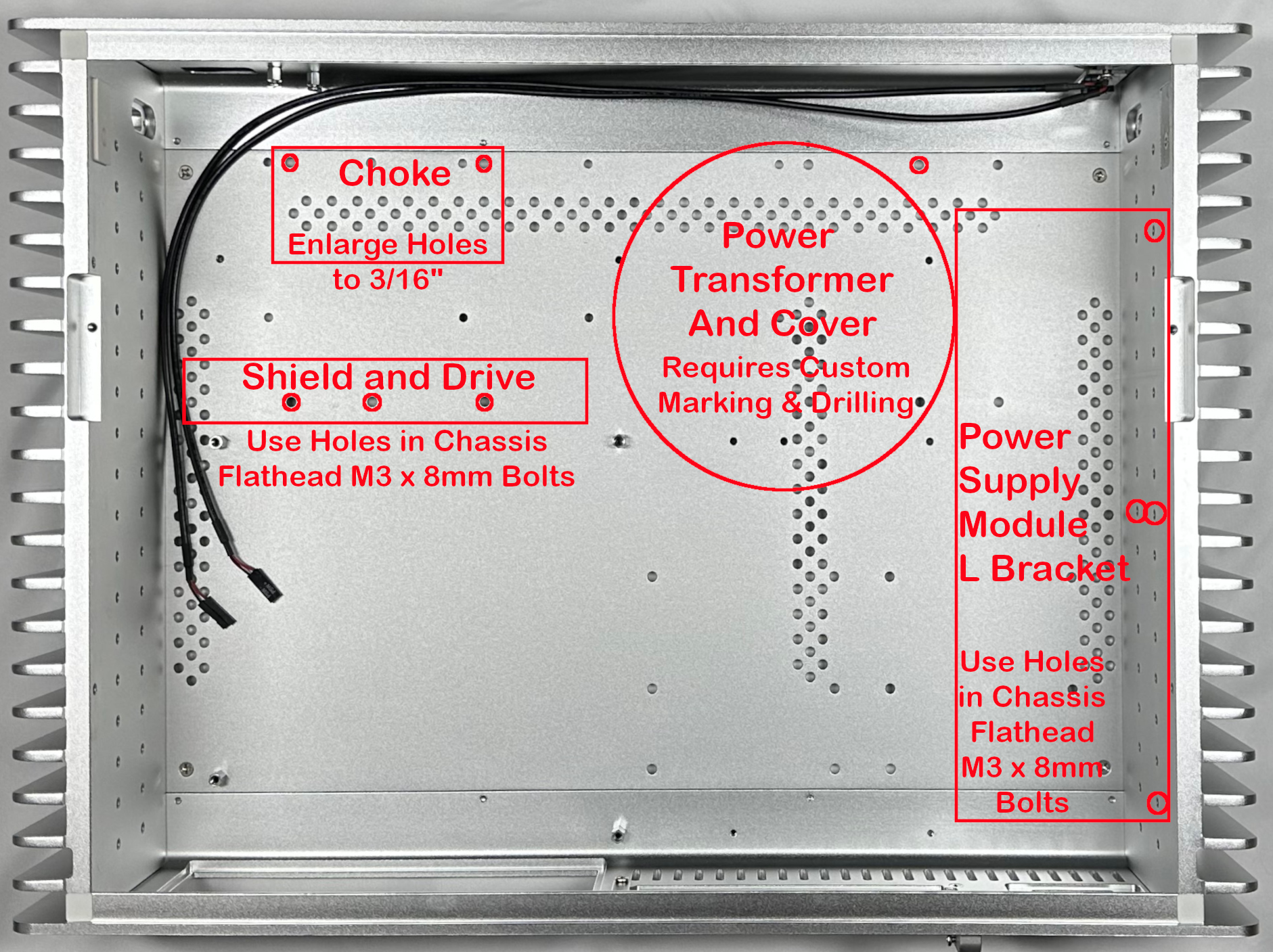 Choke

Enlarge Holes
to 3/16"

Shield and Drive

Use Holes in Chassis
Flathead M3 x 8mm Bolts

Power
Transformer
And Cover
Requires Custom
Marking & Drilling

Power
Supply
Module
L Bracket

Use Holes
in Chassis
Flathead
M3 x 8mm
Bolts